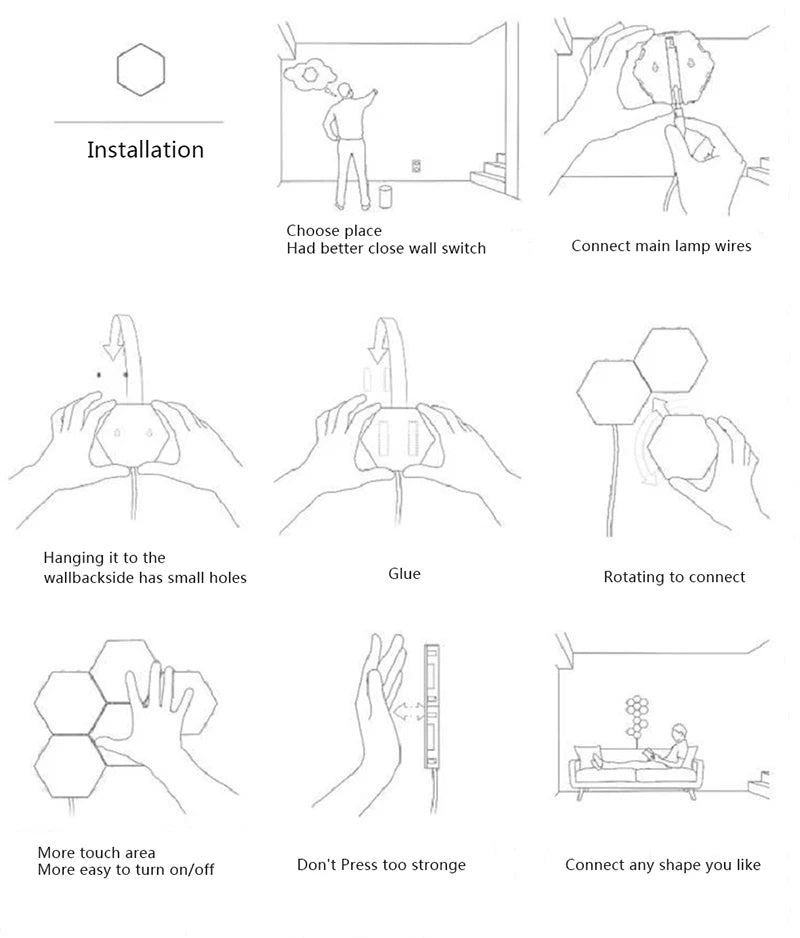 Installation

Choose place
Had better close wall switch

Connect main lamp wires

Hanging it to the wallbackside has small holes

Glue

Rotating to connect

More touch area
More easy to turn on/off

Don't Press too stronge

Connect any shape you like