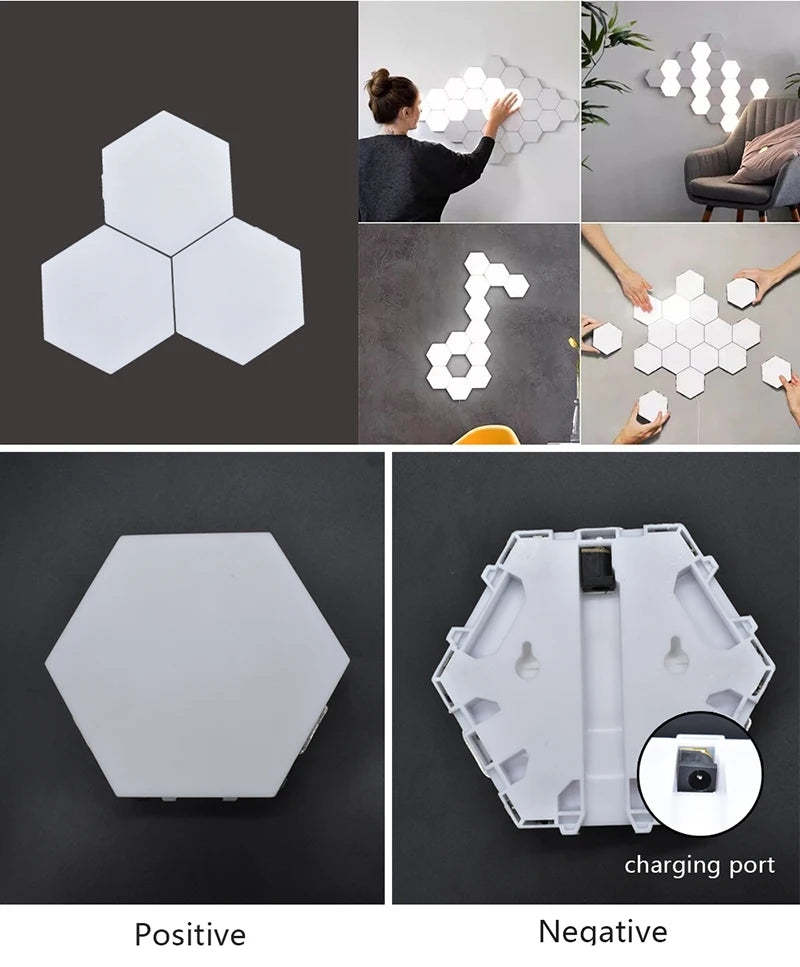 charging port

Positive

Negative