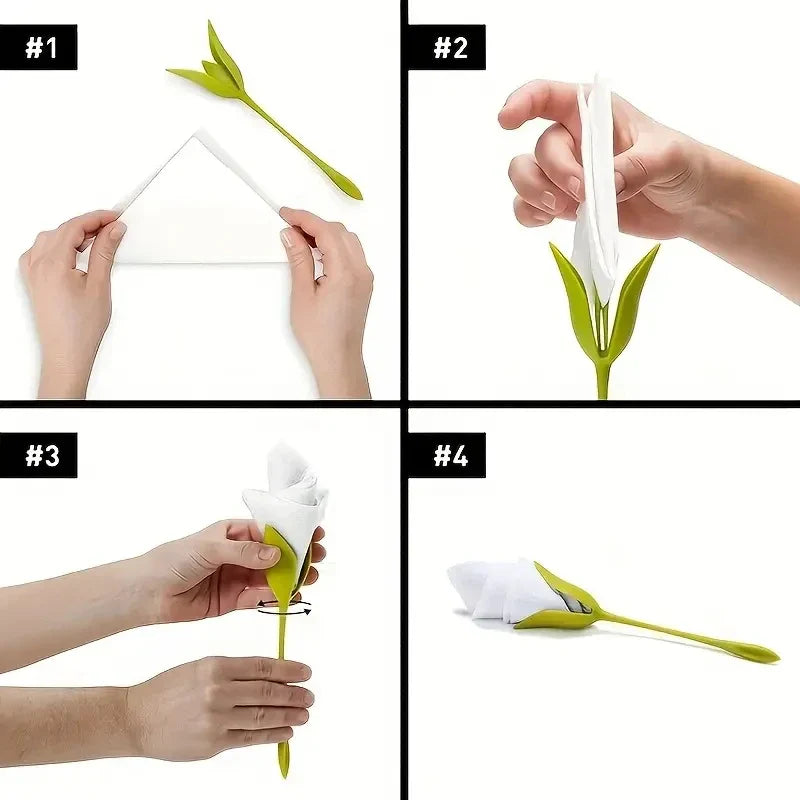 #1

#2

#3

#4