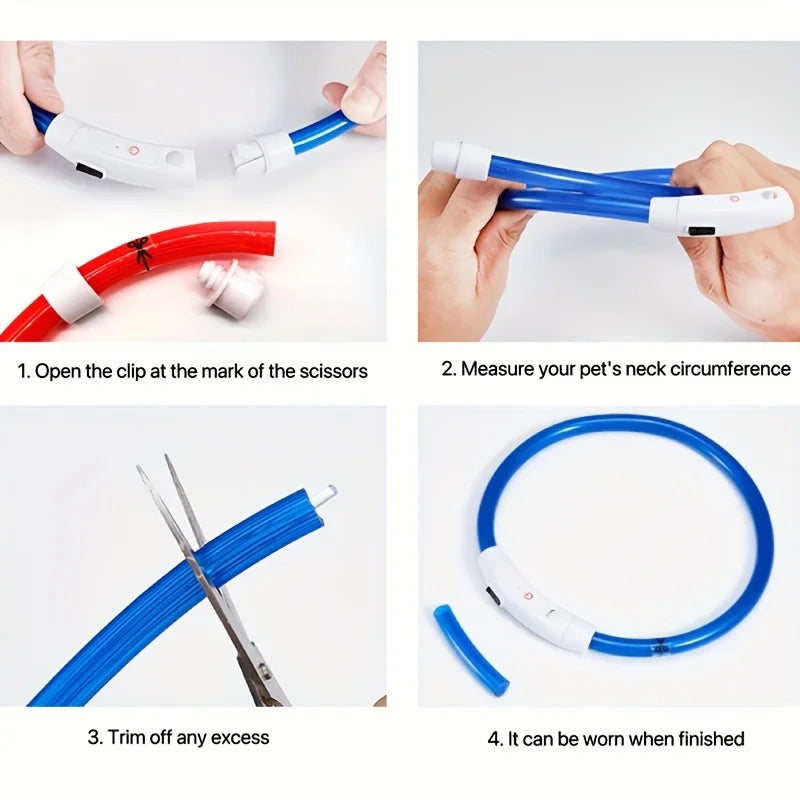 1. Open the clip at the mark of the scissors

2. Measure your pet's neck circumference

3. Trim off any excess

4. It can be worn when finished