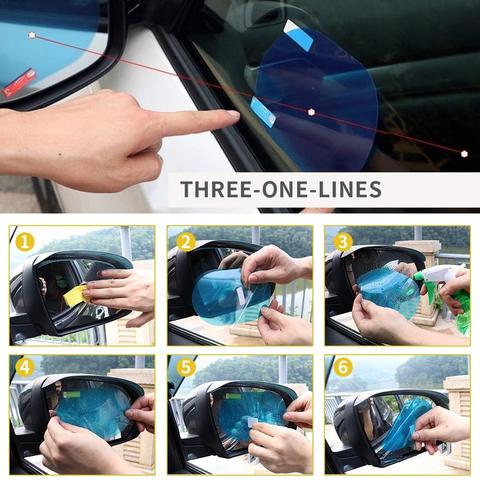 THREE-ONE-LINES

1

2

3

4

5

6