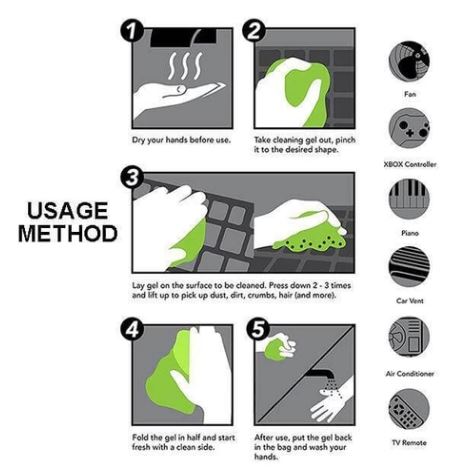 USAGE METHOD

1
Dry your hands before use.

2
Take cleaning gel out, pinch it to the desired shape.

3
Lay gel on the surface to be cleaned. Press down 2 - 3 times and lift up to pick up dust, dirt, crumbs, hair (and more).

4
Fold the gel in half and start fresh with a clean side.

5
After use, put the gel back in the bag and wash your hands.

Fan

XBOX Controller

Piano

Car Vent

Air Conditioner

TV Remote