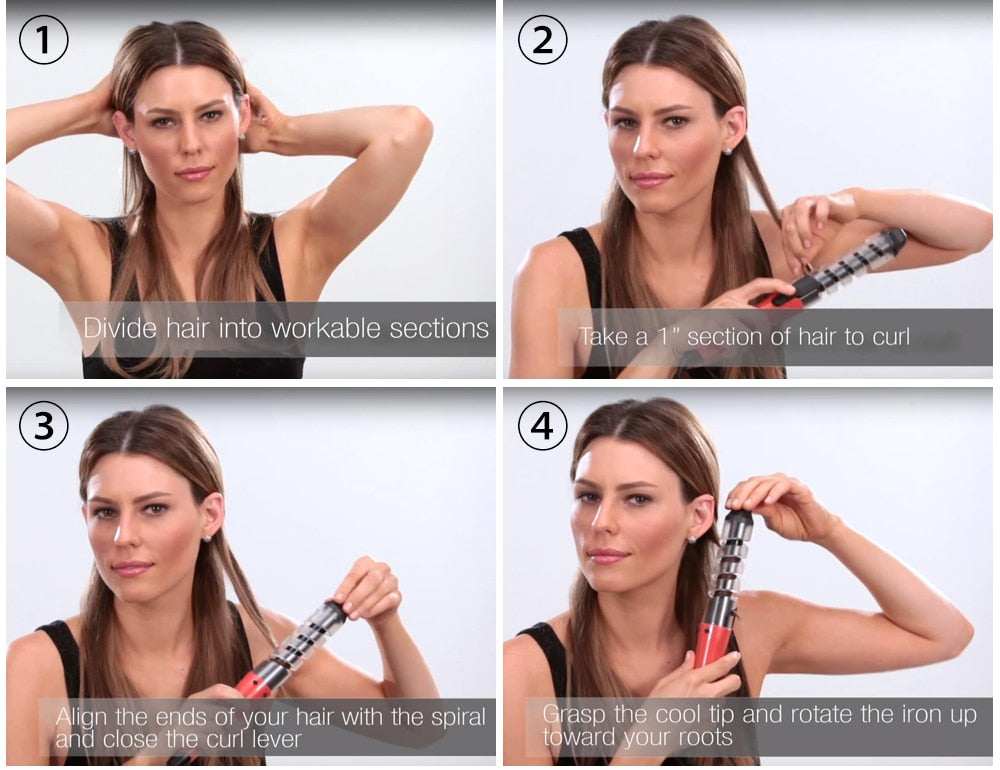 1

Divide hair into workable sections

2

Take a 1" section of hair to curl

3

Align the ends of your hair with the spiral and close the curl lever

4

Grasp the cool tip and rotate the iron up toward your roots